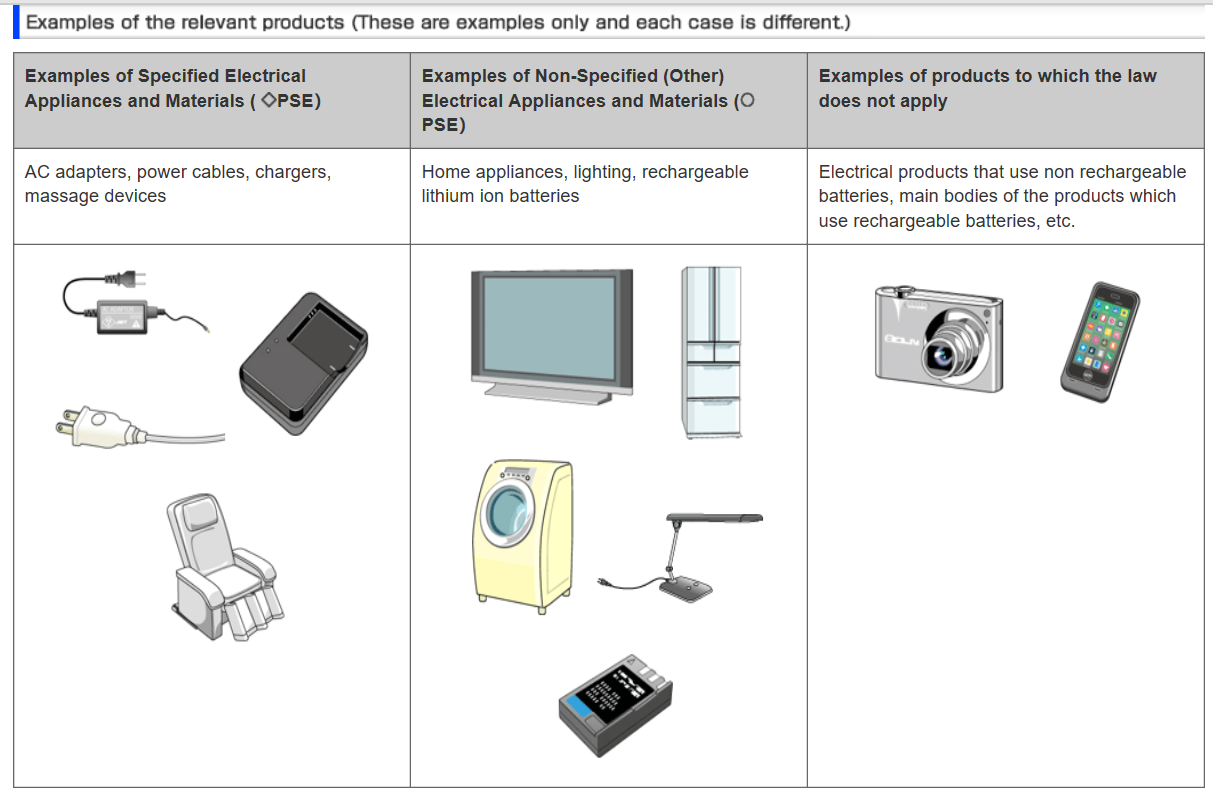 Examples of the relevant products (These are examples only and each case is different.)

| Examples of Specified Electrical Appliances and Materials ( ◇PSE) | Examples of Non-Specified (Other) Electrical Appliances and Materials (○ PSE) | Examples of products to which the law does not apply |
|---|---|---|
| AC adapters, power cables, chargers, massage devices | Home appliances, lighting, rechargeable lithium ion batteries | Electrical products that use non rechargeable batteries, main bodies of the products which use rechargeable batteries, etc. |
| | | |